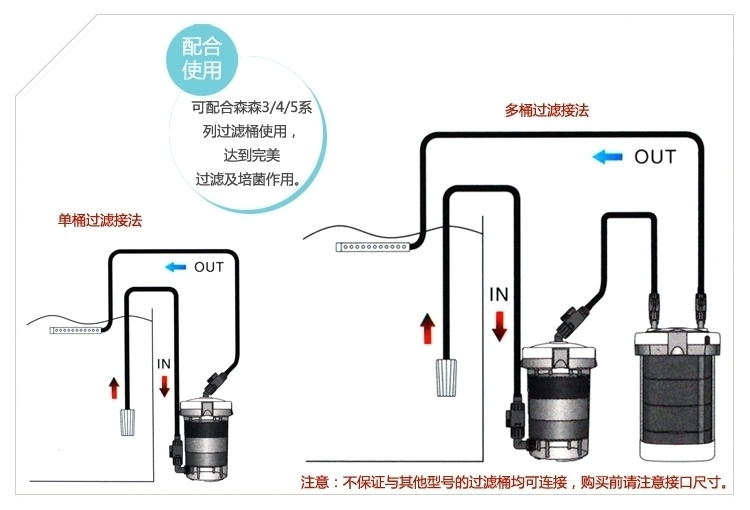 配合使用

可配合森森3/4/5系列过滤桶使用，达到完美过滤及培菌作用。

单桶过滤接法

OUT

IN

多桶过滤接法

OUT

IN

注意：不保证与其他型号的过滤桶均可连接，购买前请注意接口尺寸。