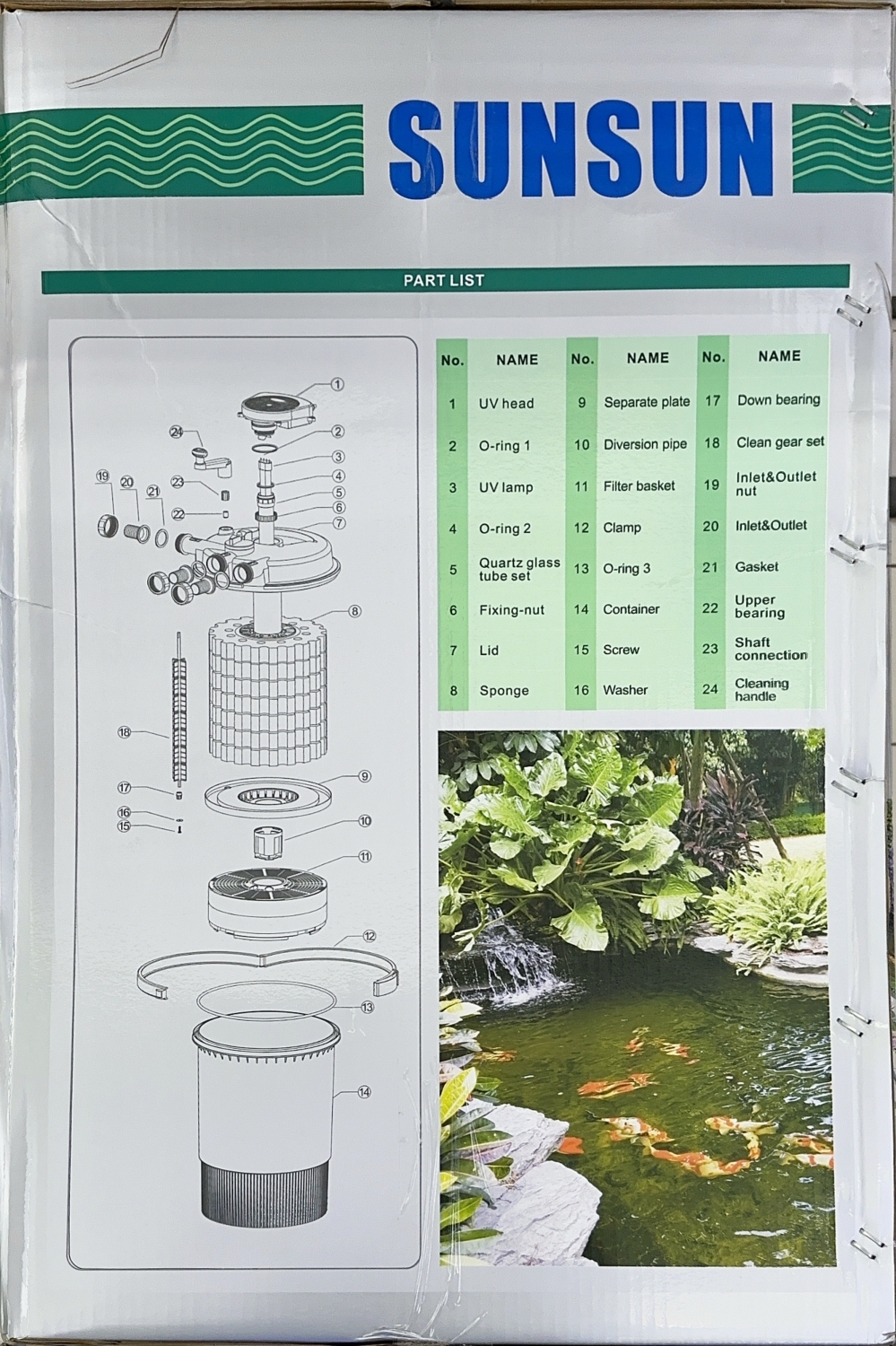 SUNSUN

PART LIST

1
2
3
4
5
6
7
8
9
10
11
12
13
14
15
16
17
18
19
20
21
22
23
24

| No. | NAME | No. | NAME | No. | NAME |
|---|---|---|---|---|---|
| 1 | UV head | 9 | Separate plate | 17 | Down bearing |
| 2 | O-ring 1 | 10 | Diversion pipe | 18 | Clean gear set |
| 3 | UV lamp | 11 | Filter basket | 19 | Inlet&Outlet nut |
| 4 | O-ring 2 | 12 | Clamp | 20 | Inlet&Outlet |
| 5 | Quartz glass tube set | 13 | O-ring 3 | 21 | Gasket |
| 6 | Fixing-nut | 14 | Container | 22 | Upper bearing |
| 7 | Lid | 15 | Screw | 23 | Shaft connection |
| 8 | Sponge | 16 | Washer | 24 | Cleaning handle |